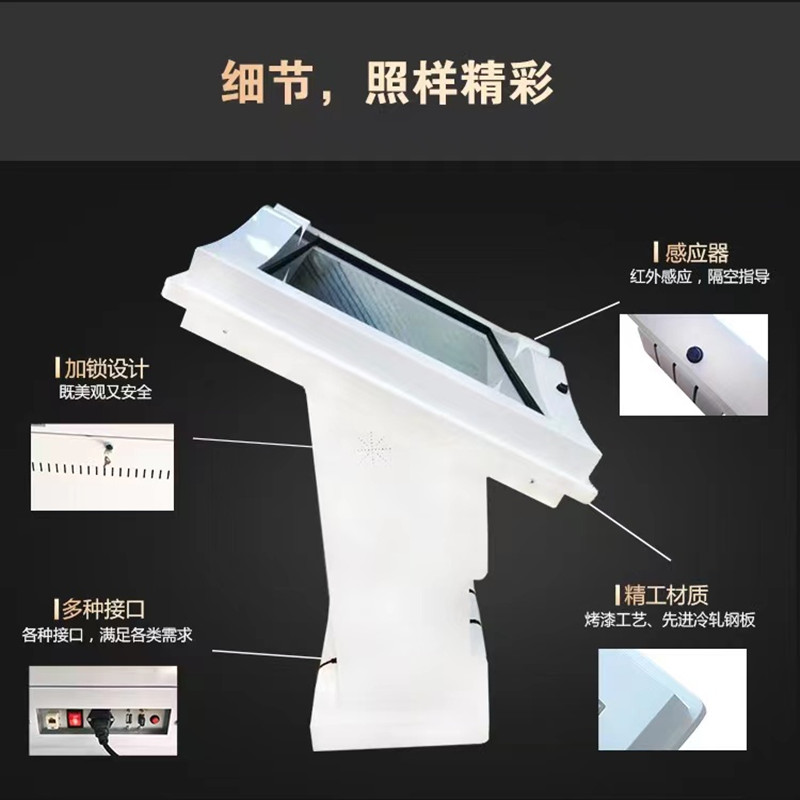 细节，照样精彩

感应器
红外感应，隔空指导

加锁设计
既美观又安全

多种接口
各种接口，满足各类需求

精工材质
烤漆工艺、先进冷轧钢板